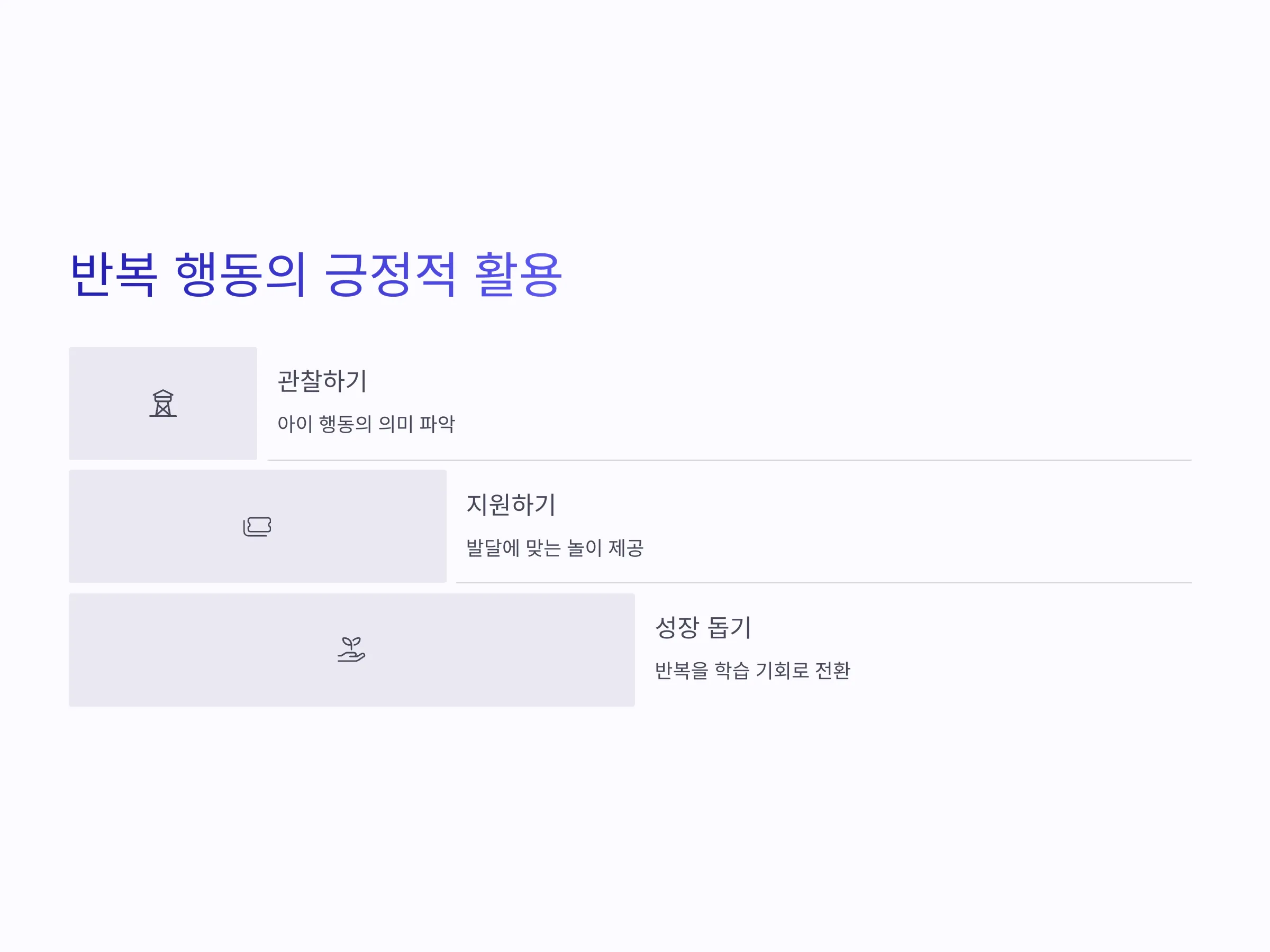 반복 행동의 긍정적 활용

관찰하기

아이 행동의 의미 파악

지원하기

발달에 맞는 놀이 제공

성장 돕기

반복을 학습 기회로 전환